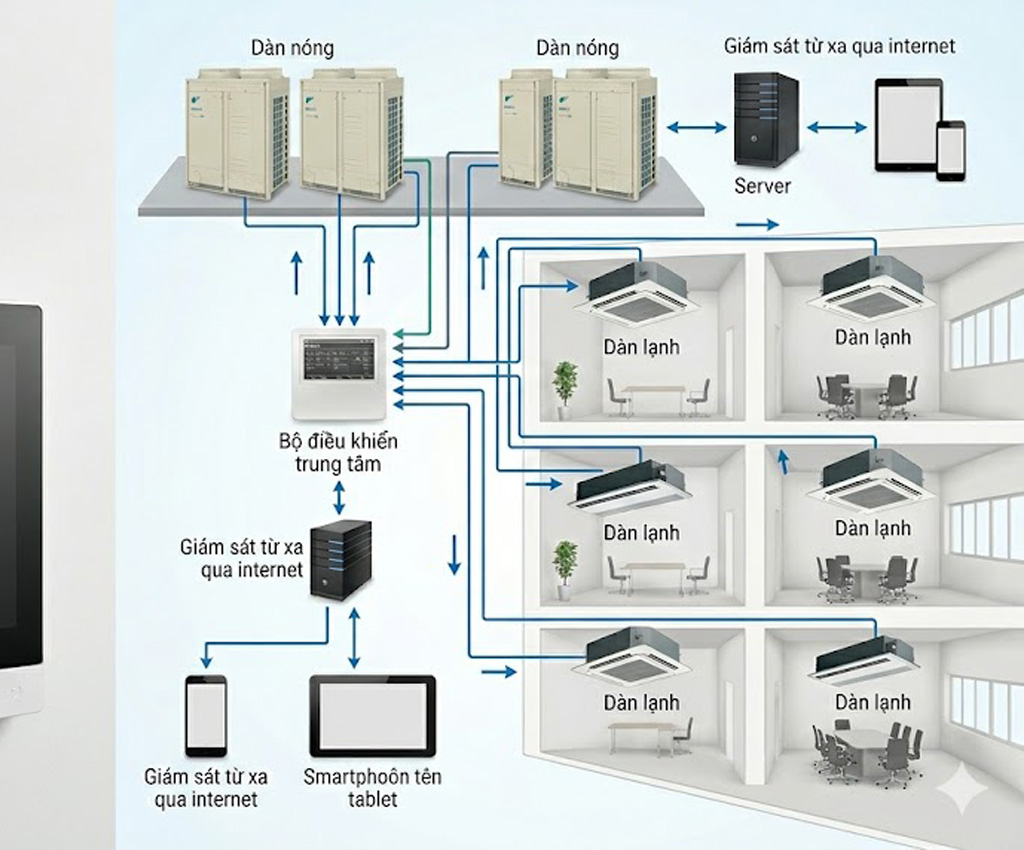 Dàn nóng

Dàn nóng

Giám sát từ xa qua internet

Server

Dàn lạnh

Dàn lạnh

Bộ điều khiển trung tâm

Dàn lạnh

Dàn lạnh

Giám sát từ xa qua internet

Dàn lạnh

Dàn lạnh

Giám sát từ xa qua internet

Smartphoôn tên tablet