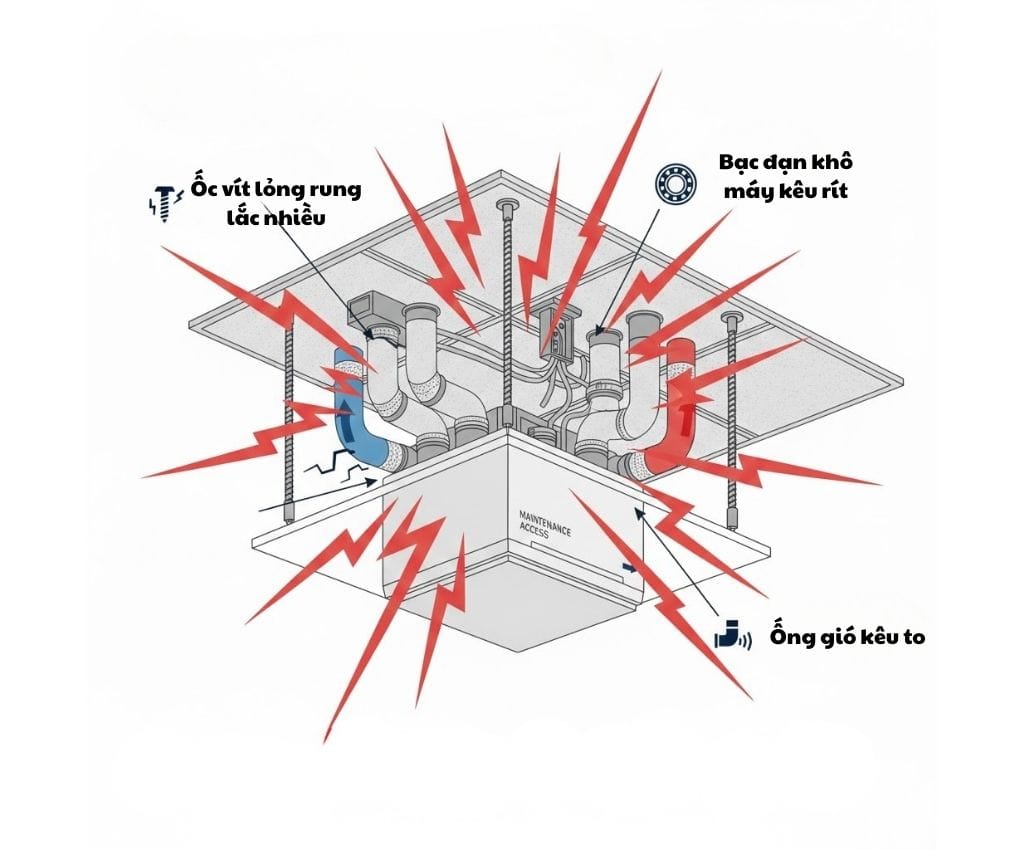 Ốc vít lỏng rung lắc nhiều

Bạc đạn khô máy kêu rít

MAINTENANCE ACCESS

Ống gió kêu to