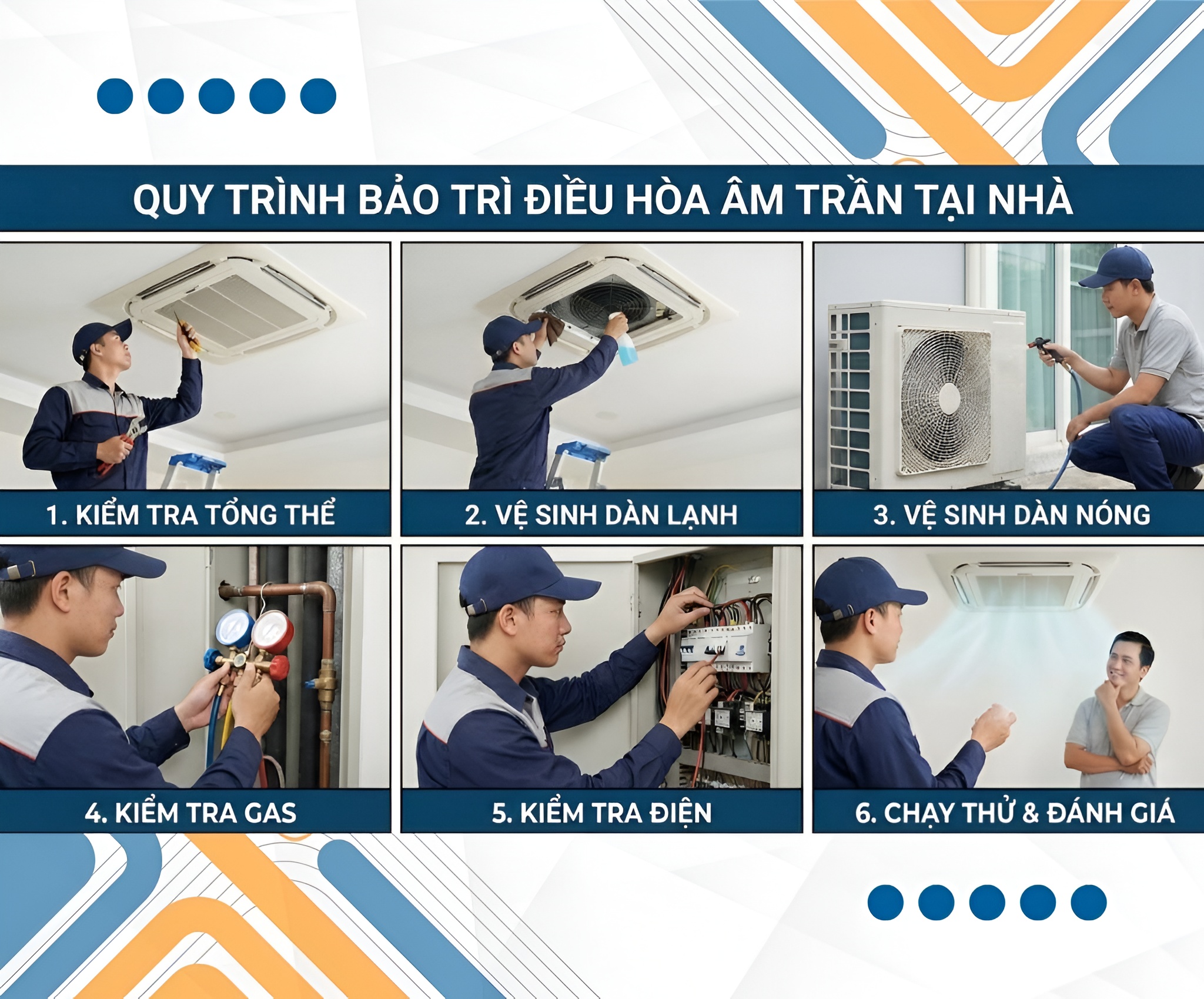 QUY TRÌNH BẢO TRÌ ĐIỀU HÒA ÂM TRẦN TẠI NHÀ

1. KIỂM TRA TỔNG THỂ

2. VỆ SINH DÀN LẠNH

3. VỆ SINH DÀN NÓNG

4. KIỂM TRA GAS

5. KIỂM TRA ĐIỆN

6. CHẠY THỬ & ĐÁNH GIÁ