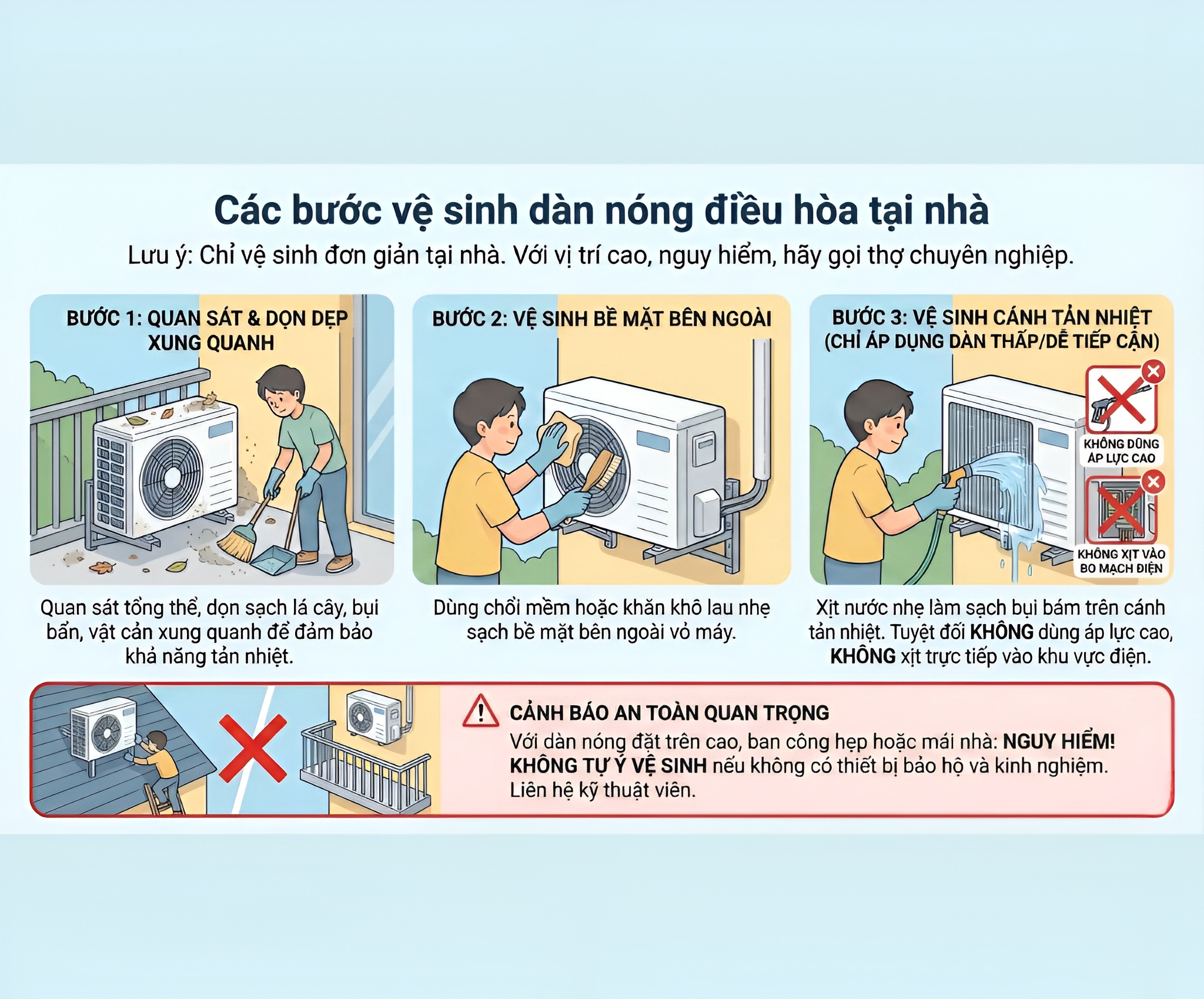 Các bước vệ sinh dàn nóng điều hòa tại nhà

Lưu ý: Chỉ vệ sinh đơn giản tại nhà. Với vị trí cao, nguy hiểm, hãy gọi thợ chuyên nghiệp.

BƯỚC 1: QUAN SÁT & DỌN DẸP XUNG QUANH

Quan sát tổng thể, dọn sạch lá cây, bụi bẩn, vật cản xung quanh để đảm bảo khả năng tản nhiệt.

BƯỚC 2: VỆ SINH BỀ MẶT BÊN NGOÀI

Dùng chổi mềm hoặc khăn khô lau nhẹ sạch bề mặt bên ngoài vỏ máy.

BƯỚC 3: VỆ SINH CÁNH TẢN NHIỆT (CHỈ ÁP DỤNG DÀN THẤP/DỄ TIẾP CẬN)

KHÔNG DÙNG ÁP LỰC CAO

KHÔNG XỊT VÀO BO MẠCH ĐIỆN

Xịt nước nhẹ làm sạch bụi bám trên cánh tản nhiệt. Tuyệt đối KHÔNG dùng áp lực cao, KHÔNG xịt trực tiếp vào khu vực điện.

CẢNH BÁO AN TOÀN QUAN TRỌNG

Với dàn nóng đặt trên cao, ban công hẹp hoặc mái nhà: NGUY HIỂM! KHÔNG TỰ Ý VỆ SINH nếu không có thiết bị bảo hộ và kinh nghiệm. Liên hệ kỹ thuật viên.