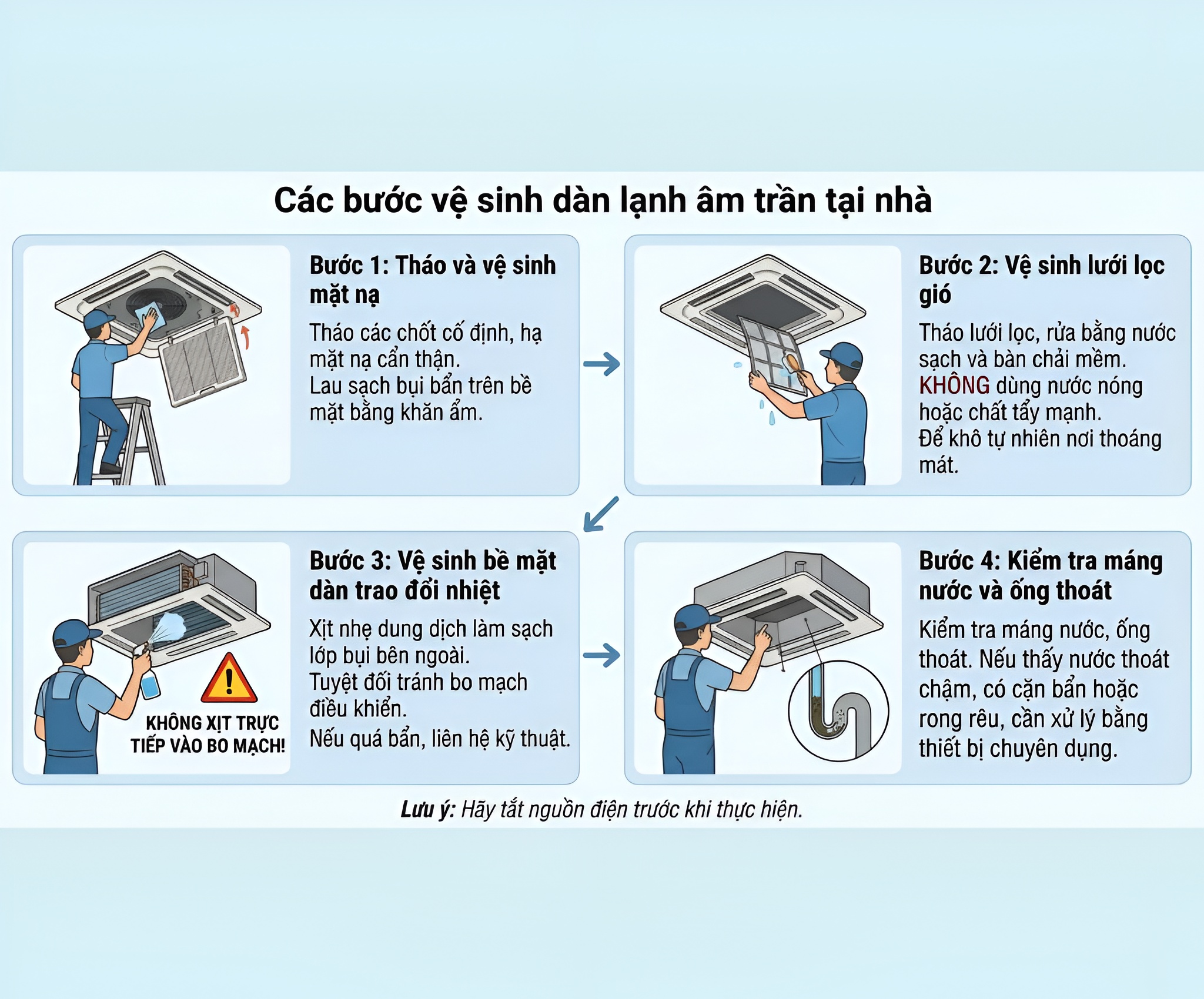 Các bước vệ sinh dàn lạnh âm trần tại nhà

Bước 1: Tháo và vệ sinh mặt nạ

Tháo các chốt cố định, hạ mặt nạ cẩn thận.
Lau sạch bụi bẩn trên bề mặt bằng khăn ẩm.

Bước 2: Vệ sinh lưới lọc gió

Tháo lưới lọc, rửa bằng nước sạch và bàn chải mềm.
KHÔNG dùng nước nóng hoặc chất tẩy mạnh.
Để khô tự nhiên nơi thoáng mát.

KHÔNG XỊT TRỰC TIẾP VÀO BO MẠCH!

Bước 3: Vệ sinh bề mặt dàn trao đổi nhiệt

Xịt nhẹ dung dịch làm sạch lớp bụi bên ngoài.
Tuyệt đối tránh bo mạch điều khiển.
Nếu quá bẩn, liên hệ kỹ thuật.

Bước 4: Kiểm tra máng nước và ống thoát

Kiểm tra máng nước, ống thoát. Nếu thấy nước thoát chậm, có cặn bẩn hoặc rong rêu, cần xử lý bằng thiết bị chuyên dụng.

Lưu ý: Hãy tắt nguồn điện trước khi thực hiện.