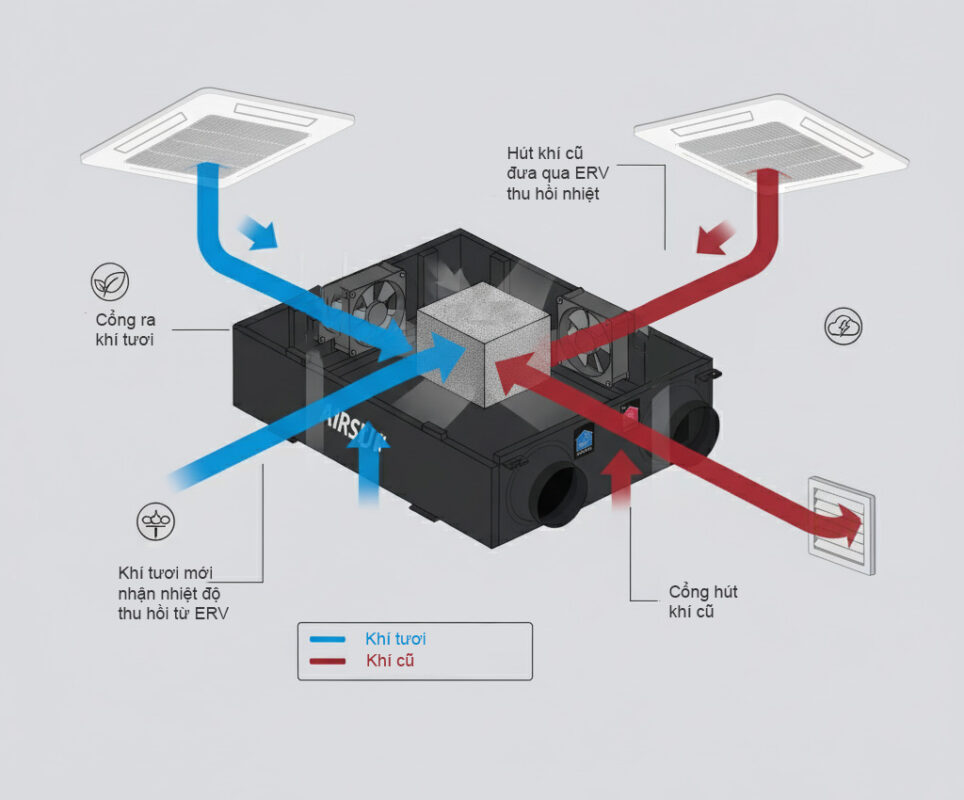 Hút khí cũ đưa qua ERV thu hồi nhiệt

Cổng ra khí tươi

AIRSUN

Khí tươi mới nhận nhiệt độ thu hồi từ ERV

Cổng hút khí cũ

Khí tươi
Khí cũ