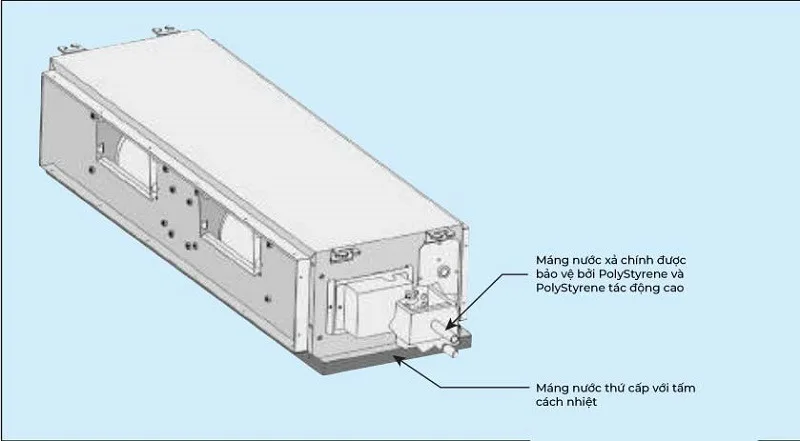 Máng nước xả chính được bảo vệ bởi PolyStyrene và PolyStyrene tác động cao

Máng nước thứ cấp với tấm cách nhiệt