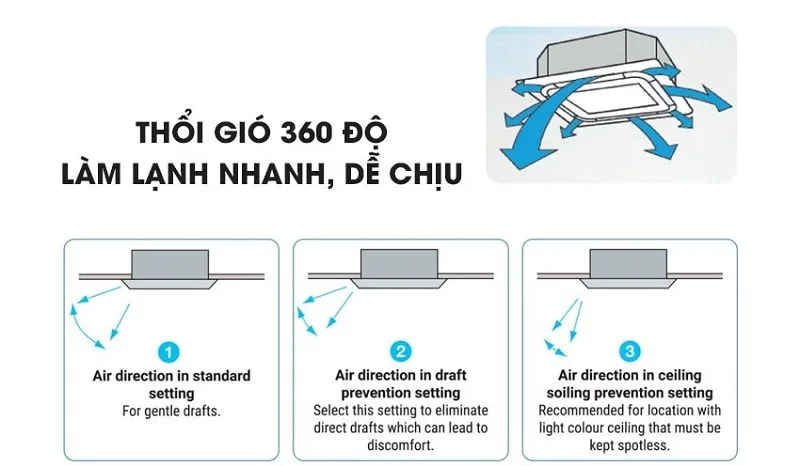 THỔI GIÓ 360 ĐỘ
LÀM LẠNH NHANH, DỄ CHỊU

1
Air direction in standard setting
For gentle drafts.

2
Air direction in draft prevention setting
Select this setting to eliminate direct drafts which can lead to discomfort.

3
Air direction in ceiling soiling prevention setting
Recommended for location with light colour ceiling that must be kept spotless.